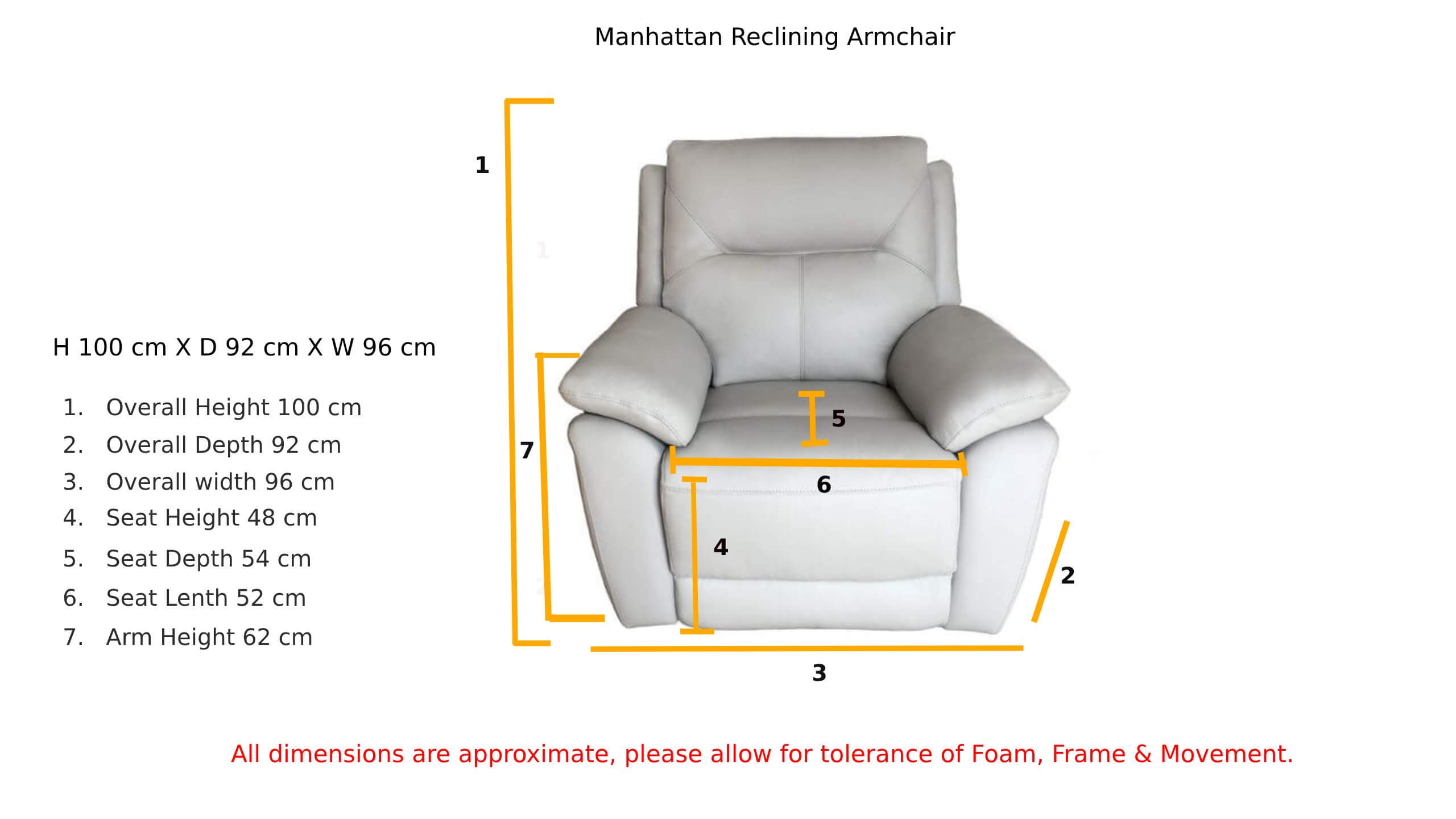 Manhattan Reclining Armchair

H 100 cm X D 92 cm X W 96 cm

1. Overall Height 100 cm
2. Overall Depth 92 cm
3. Overall width 96 cm
4. Seat Height 48 cm
5. Seat Depth 54 cm
6. Seat Lenth 52 cm
7. Arm Height 62 cm

1

7

5

6

4

2

3

All dimensions are approximate, please allow for tolerance of Foam, Frame & Movement.